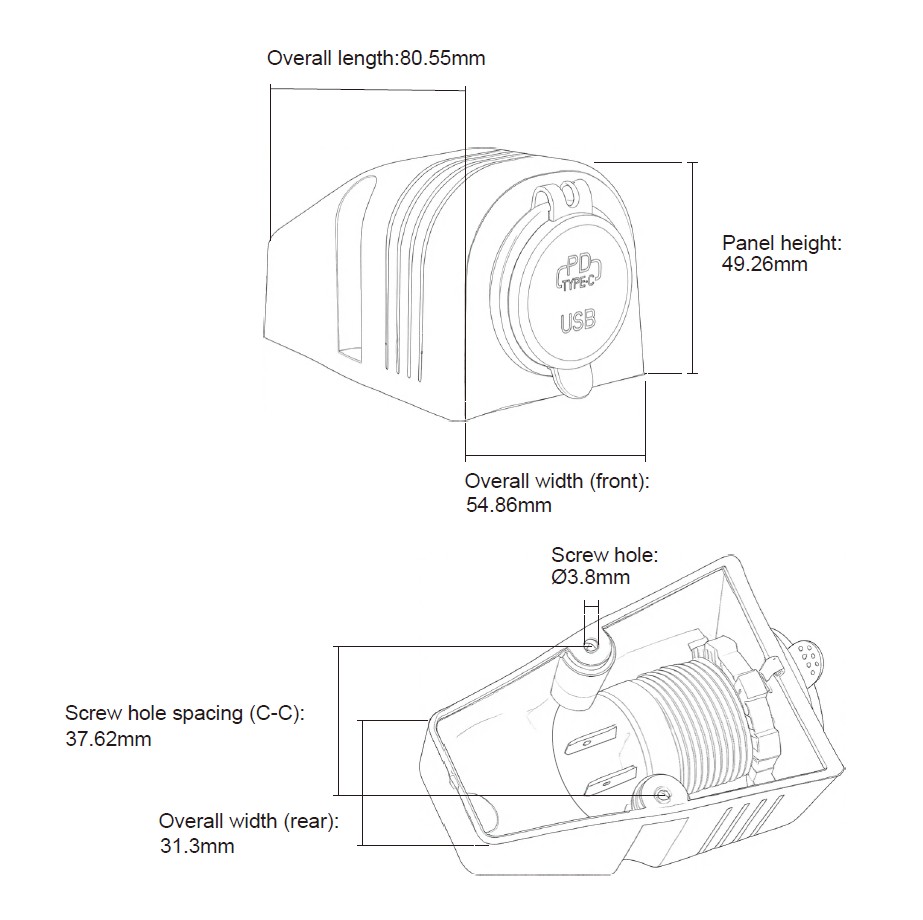 Overall length:80.55mm

PD
TYPE-C
USB

Panel height:
49.26mm

Overall width (front):
54.86mm

Screw hole:
Ø3.8mm

Screw hole spacing (C-C):
37.62mm

Overall width (rear):
31.3mm